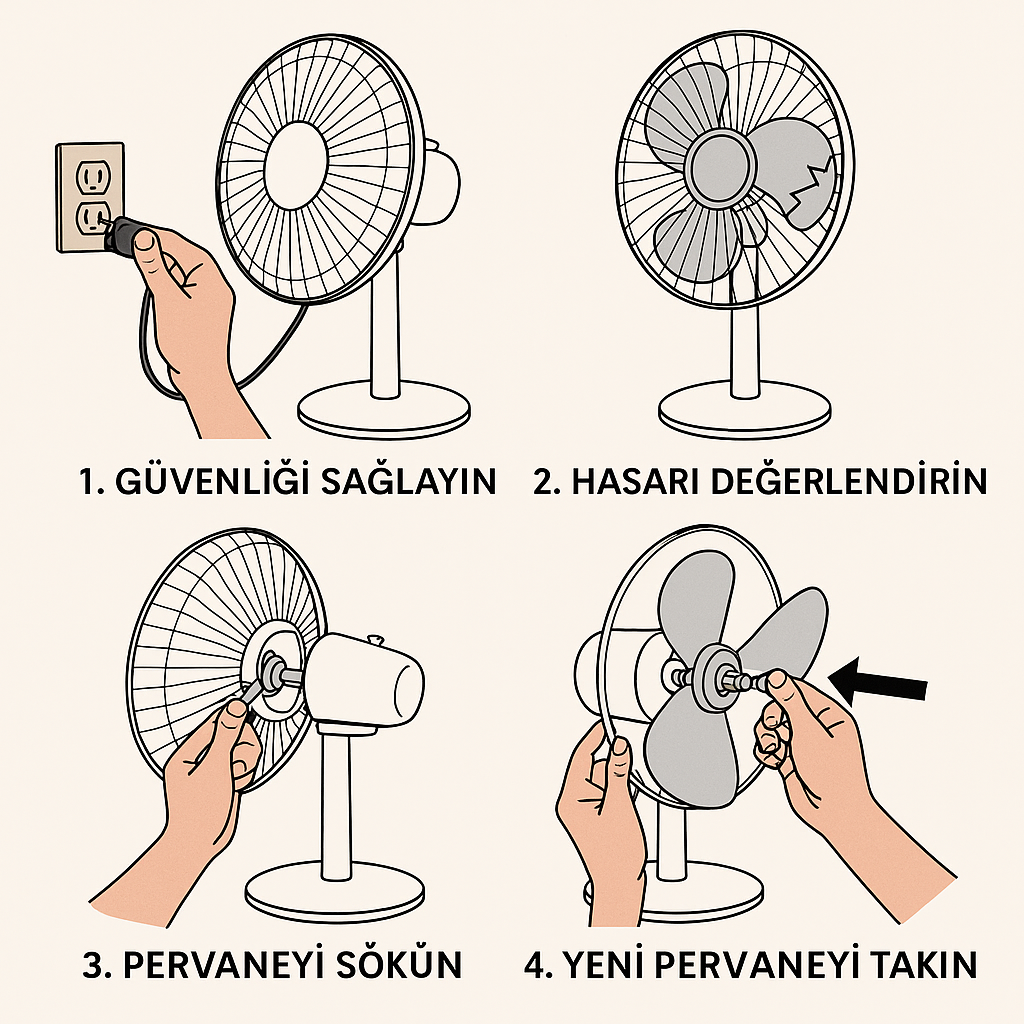 1. GÜVENLİĞİ SAĞLAYIN

2. HASARI DEĞERLENDİRİN

3. PERVANEYİ SÖKÜN

4. YENİ PERVANEYİ TAKIN